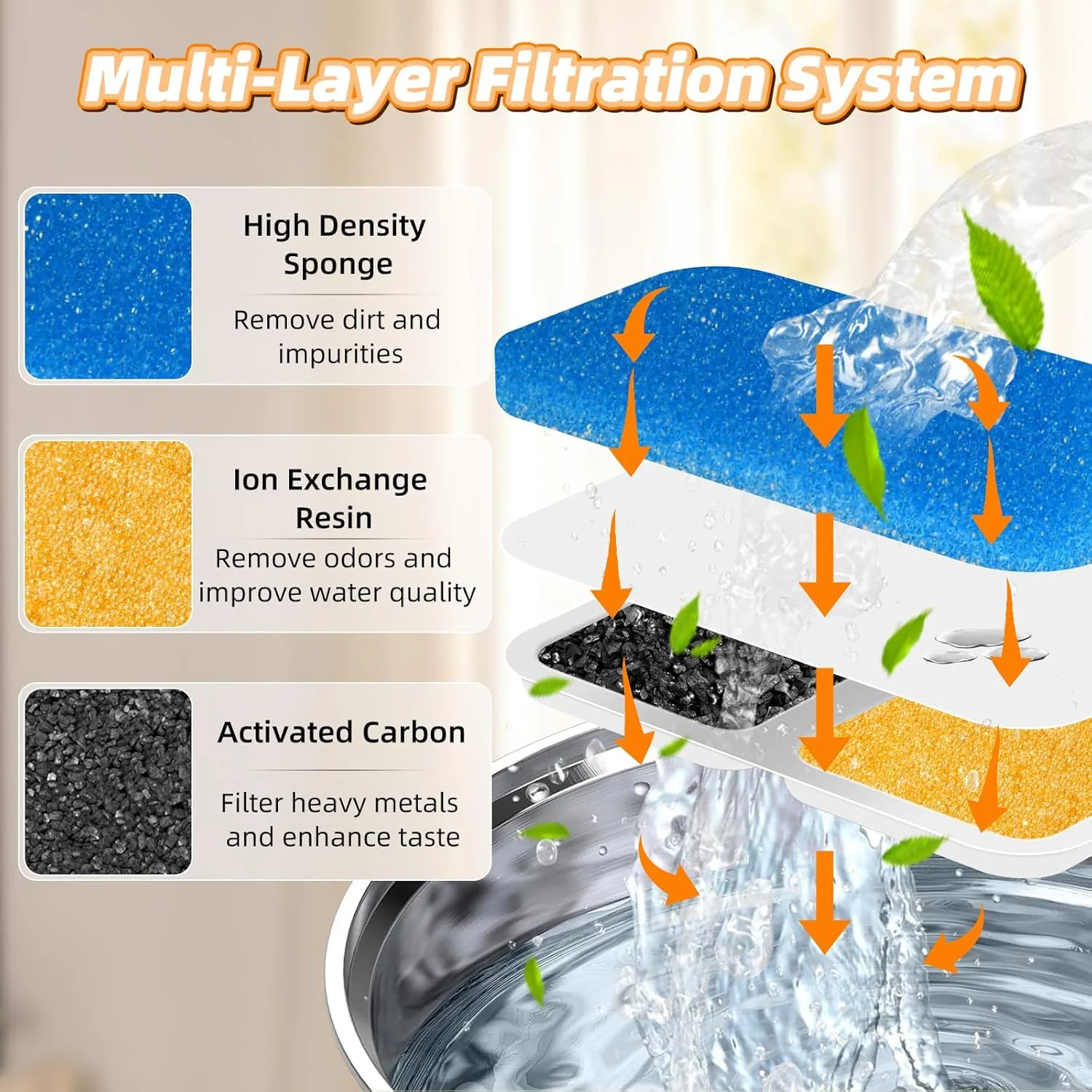 Multi-Layer Filtration System

High Density Sponge

Remove dirt and impurities

Ion Exchange Resin

Remove odors and improve water quality

Activated Carbon

Filter heavy metals and enhance taste