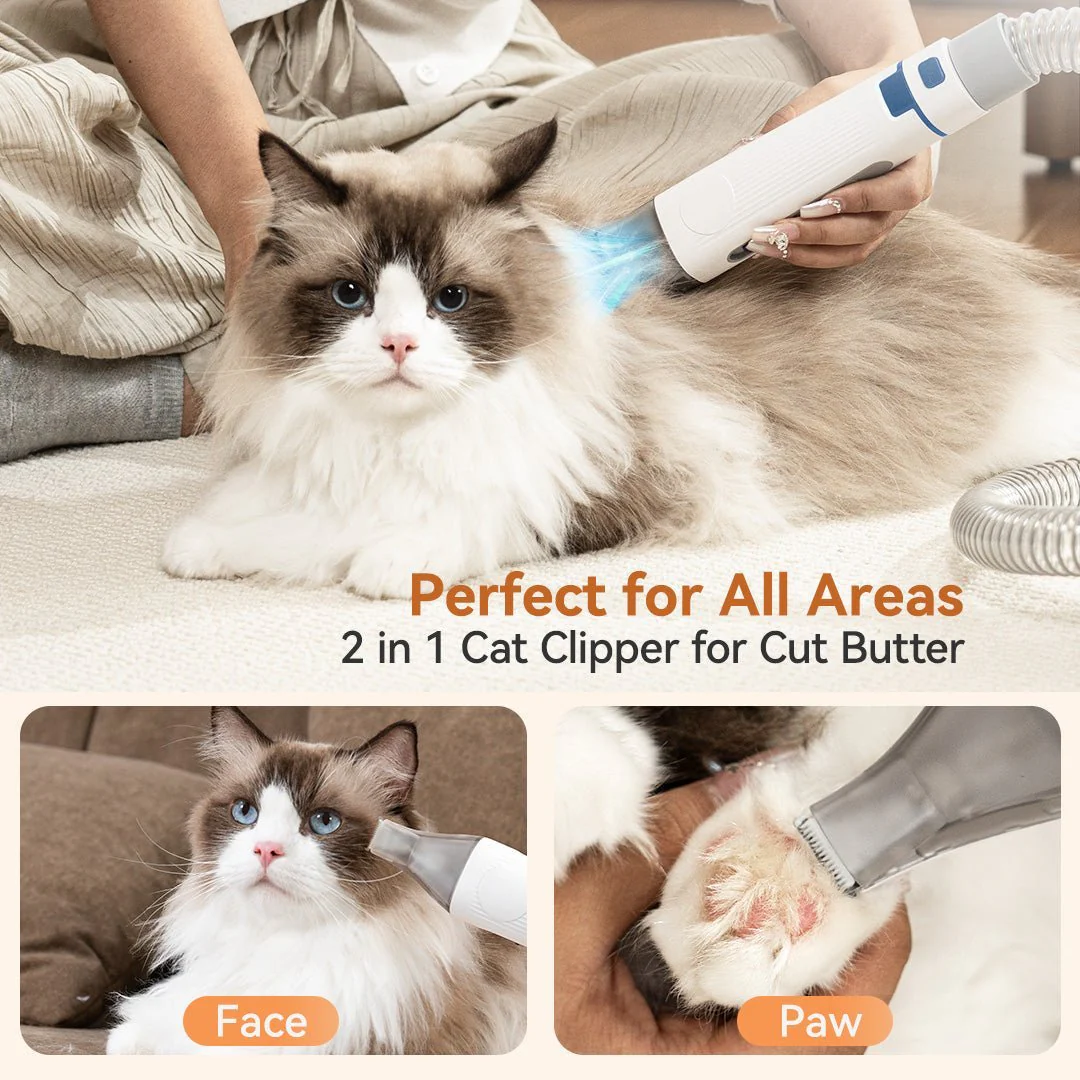 Perfect for All Areas
2 in 1 Cat Clipper for Cut Butter

Face

Paw