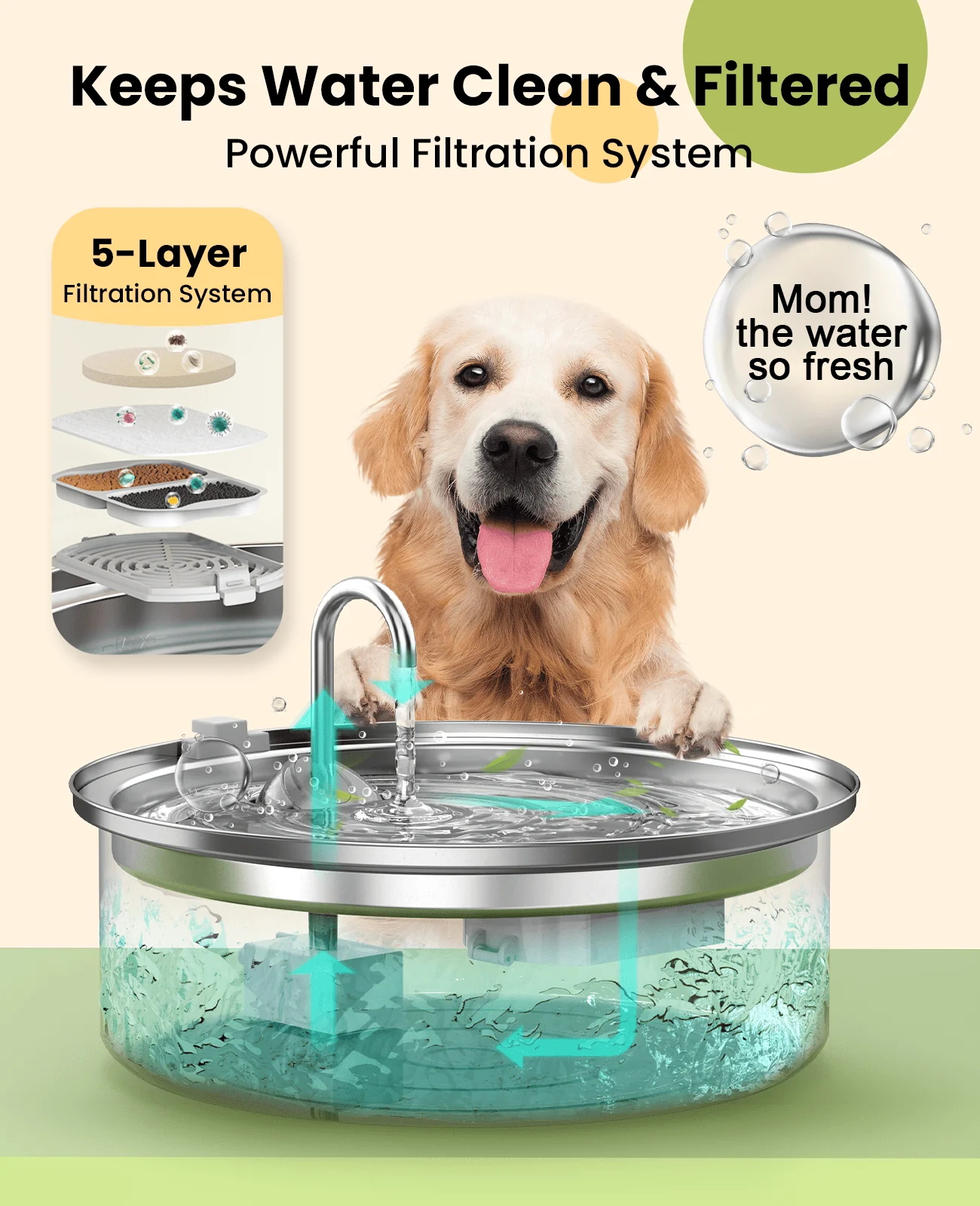 Keeps Water Clean & Filtered
Powerful Filtration System

5-Layer
Filtration System

Mom!
the water
so fresh